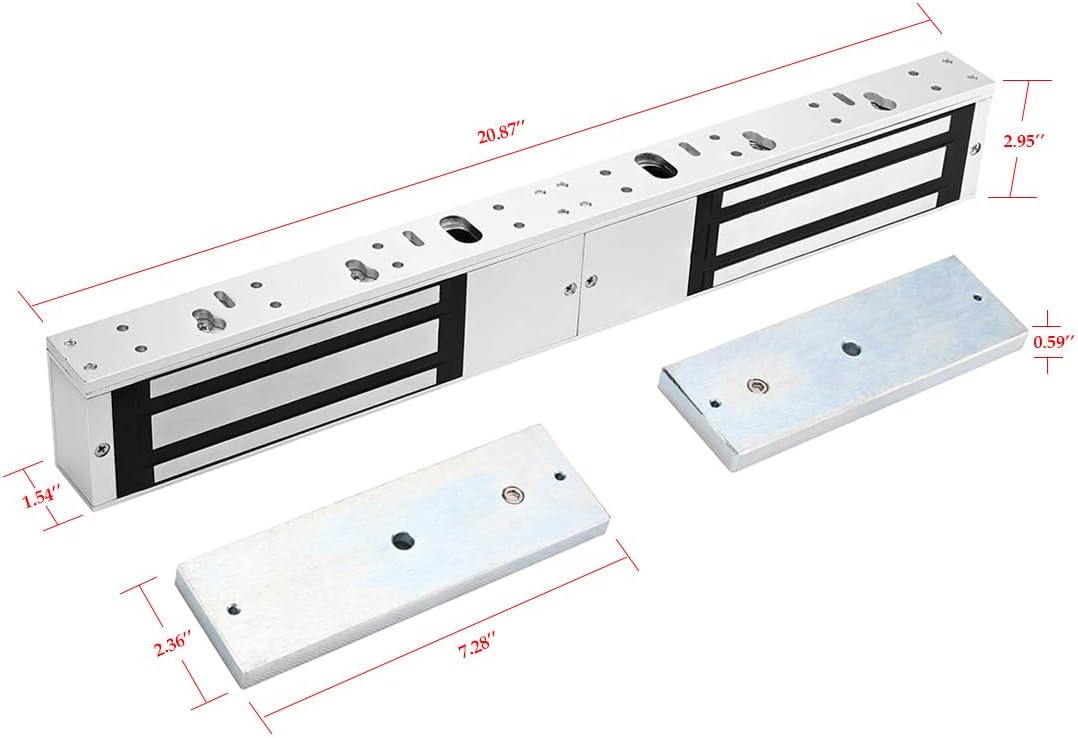 20.87″

2.95″

0.59″

1.54″

2.36″

7.28″